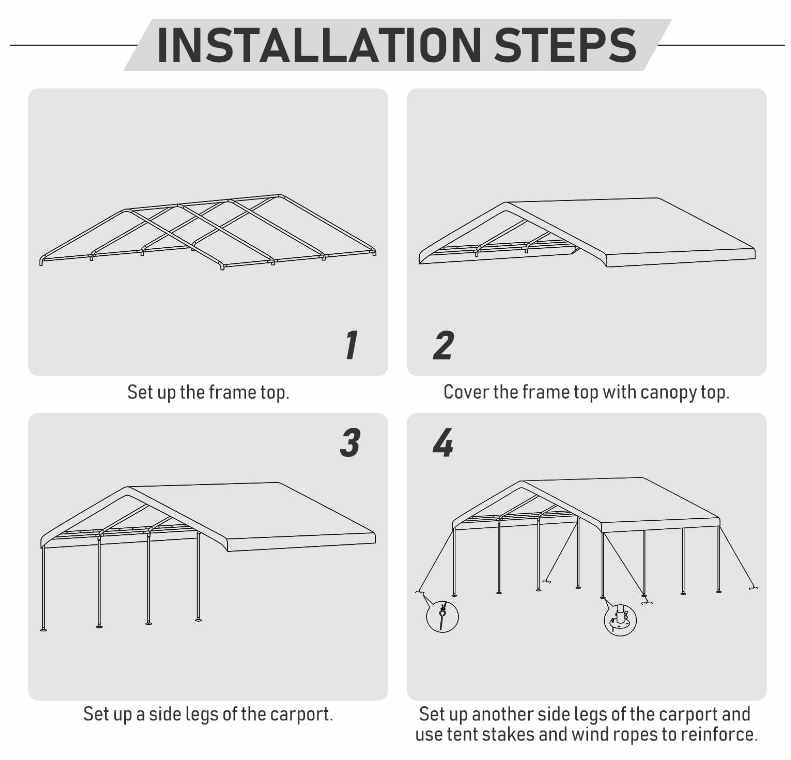 INSTALLATION STEPS

1

Set up the frame top.

2

Cover the frame top with canopy top.

3

Set up a side legs of the carport.

4

Set up another side legs of the carport and use tent stakes and wind ropes to reinforce.