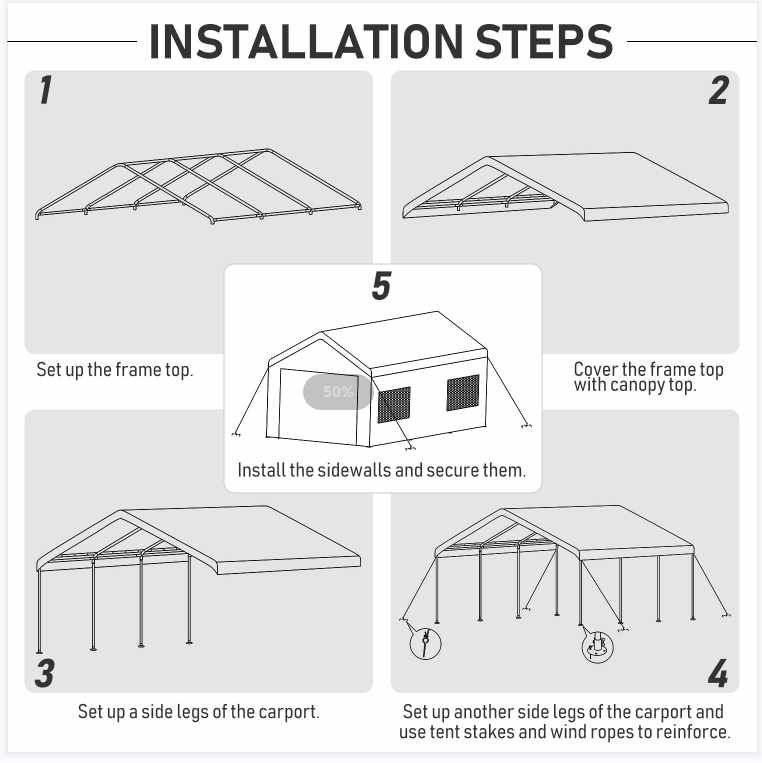 INSTALLATION STEPS

1

Set up the frame top.

2

Cover the frame top with canopy top.

5

50%

Install the sidewalls and secure them.

3

Set up a side legs of the carport.

4

Set up another side legs of the carport and use tent stakes and wind ropes to reinforce.